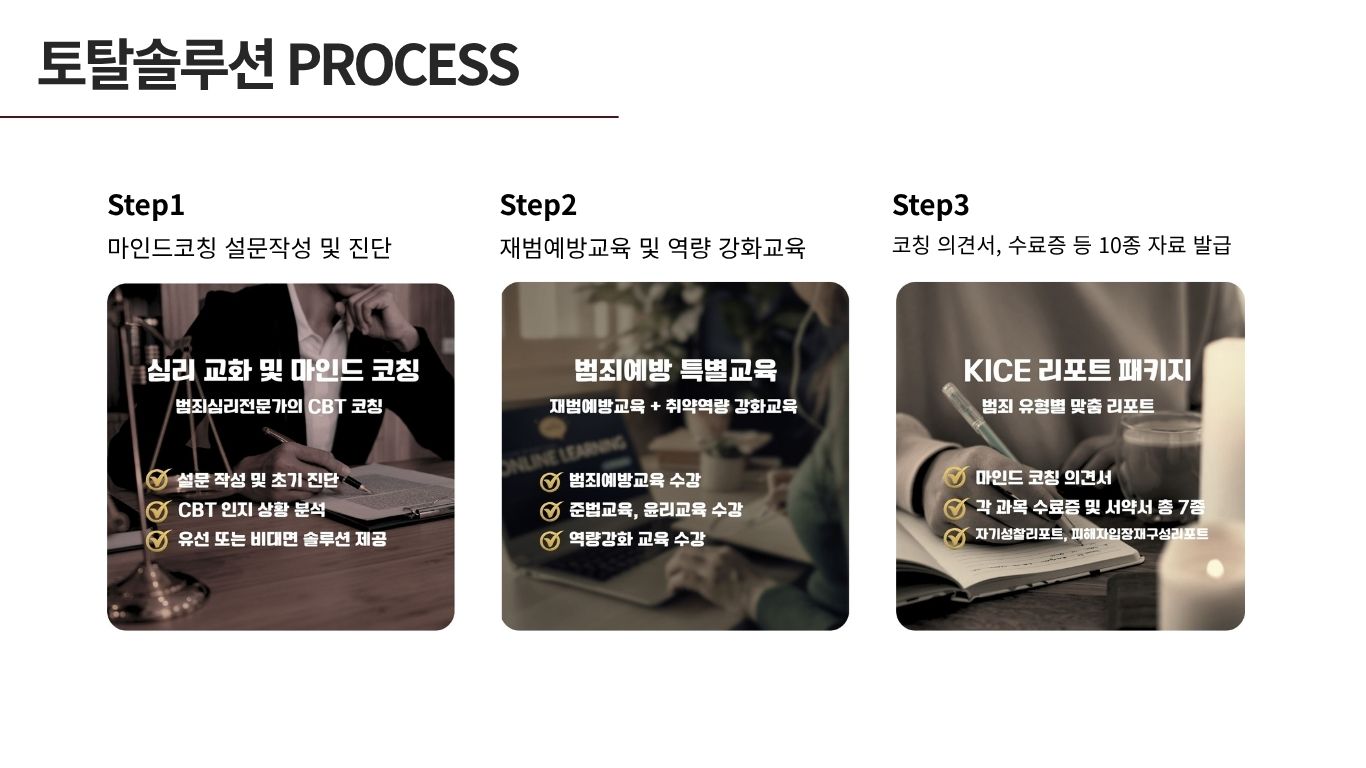 토탈솔루션 PROCESS

Step1
마인드코칭 설문작성 및 진단

심리 교화 및 마인드 코칭
범죄심리전문가의 CBT 코칭

설문 작성 및 초기 진단
CBT 인지 상황 분석
유선 또는 비대면 솔루션 제공

Step2
재범예방교육 및 역량 강화교육

범죄예방 특별교육
재범예방교육 + 취약역량 강화교육

ONLINE LEARNING

범죄예방교육 수강
준법교육, 윤리교육 수강
역량강화 교육 수강

Step3
코칭 의견서, 수료증 등 10종 자료 발급

KICE 리포트 패키지
범죄 유형별 맞춤 리포트

마인드 코칭 의견서
각 과목 수료증 및 서약서 총 7종
자기성찰리포트, 피해자입장재구성리포트